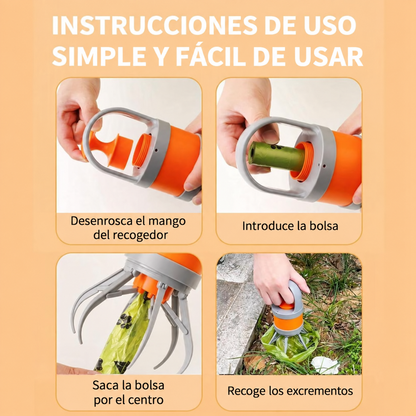 INSTRUCCIONES DE USO SIMPLE Y FÁCIL DE USAR

Desenrosca el mango del recogedor

Introduce la bolsa

Saca la bolsa por el centro

Recoge los excrementos